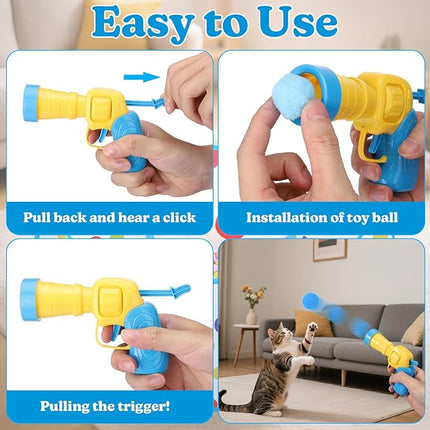 Easy to Use

Pull back and hear a click

Installation of toy ball

Pulling the trigger!