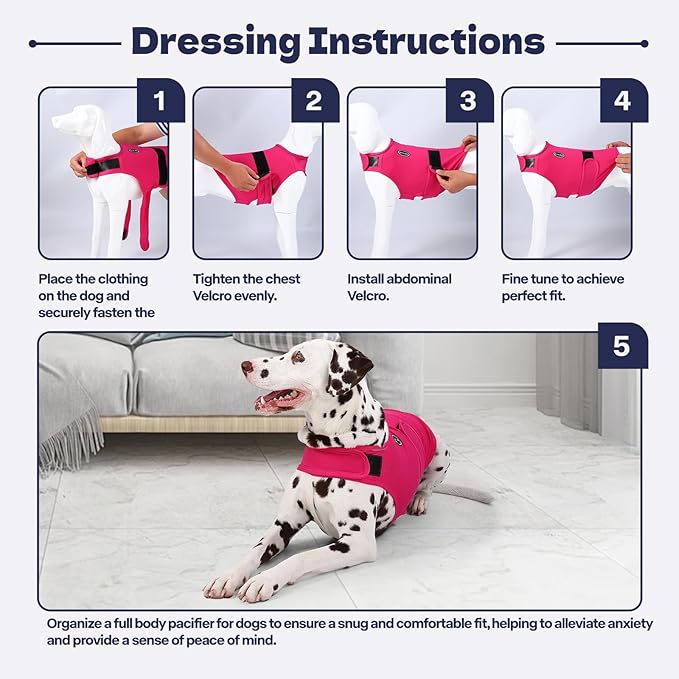 Dressing Instructions

1

Place the clothing on the dog and securely fasten the

2

Tighten the chest Velcro evenly.

3

Install abdominal Velcro.

4

Fine tune to achieve perfect fit.

5

Organize a full body pacifier for dogs to ensure a snug and comfortable fit, helping to alleviate anxiety and provide a sense of peace of mind.