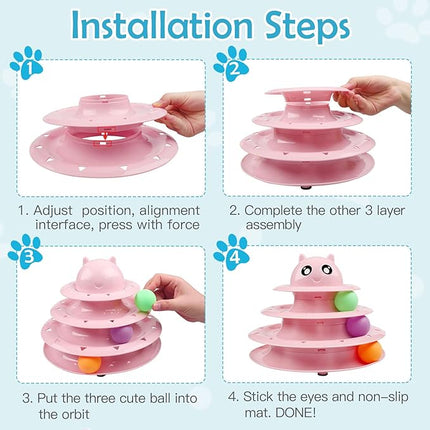 Installation Steps

1

2

1. Adjust position, alignment interface, press with force

2. Complete the other 3 layer assembly

3

4

3. Put the three cute ball into the orbit

4. Stick the eyes and non-slip mat. DONE!