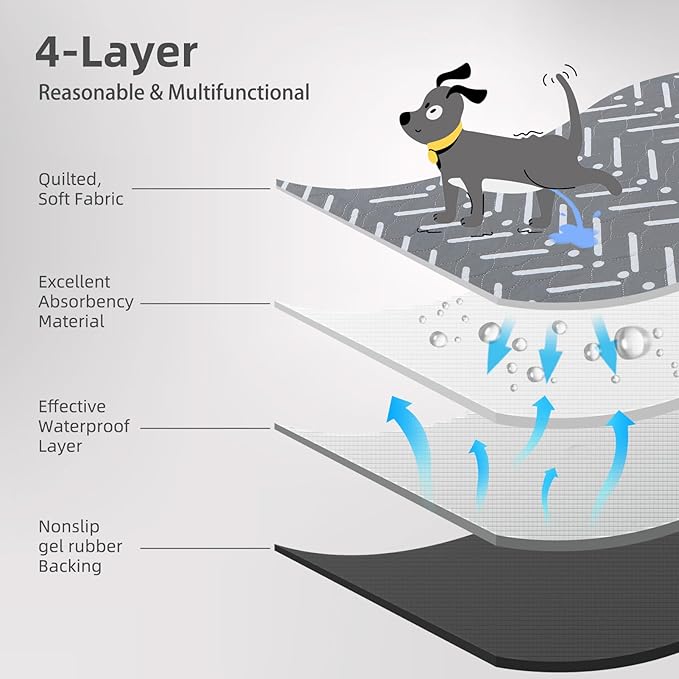 4-Layer
Reasonable & Multifunctional

Quilted, Soft Fabric

Excellent Absorbency Material

Effective Waterproof Layer

Nonslip gel rubber Backing