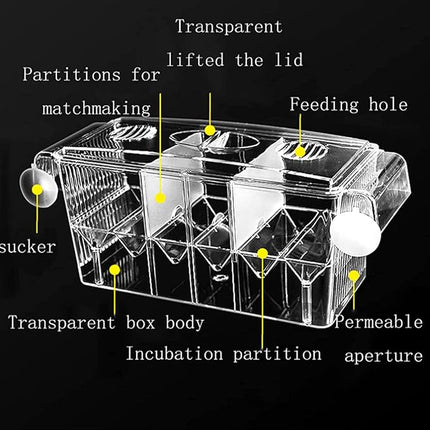 Transparent lifted the lid

Partitions for matchmaking

Feeding hole

sucker

Transparent box body

Incubation partition

Permeable aperture