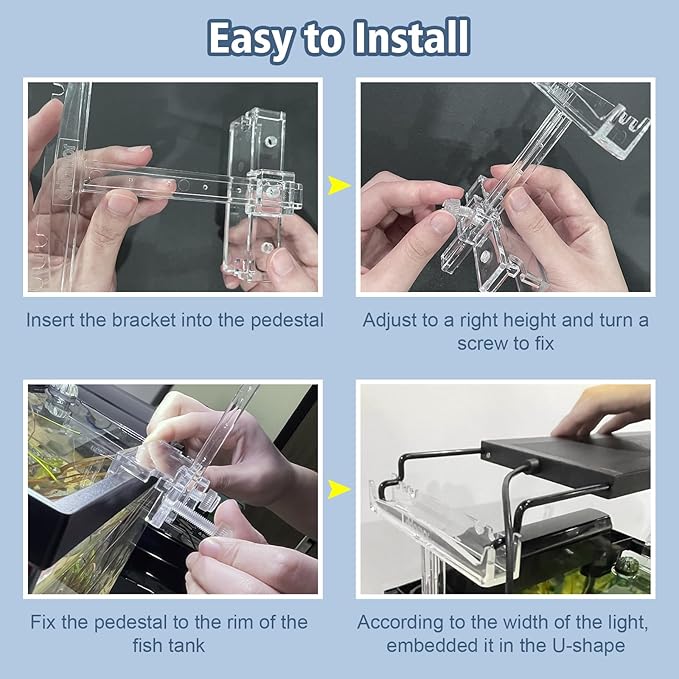 Easy to Install

Insert the bracket into the pedestal

Adjust to a right height and turn a screw to fix

Fix the pedestal to the rim of the fish tank

According to the width of the light, embedded it in the U-shape