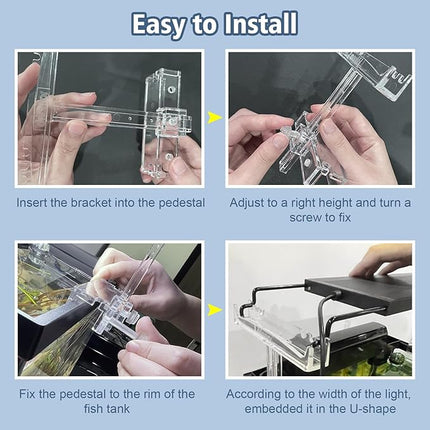 Easy to Install

Insert the bracket into the pedestal

Adjust to a right height and turn a screw to fix

Fix the pedestal to the rim of the fish tank

According to the width of the light, embedded it in the U-shape