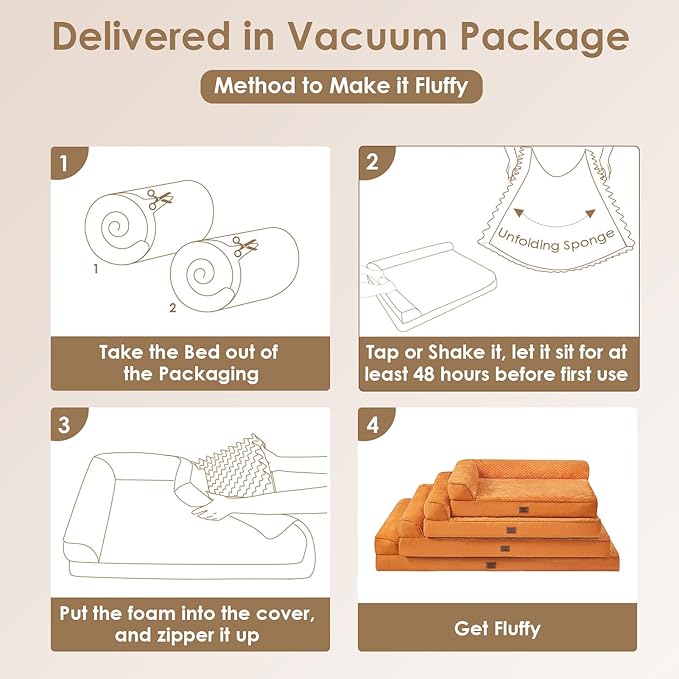 Delivered in Vacuum Package

Method to Make it Fluffy

1

1

2

Take the Bed out of the Packaging

2

Unfolding Sponge

Tap or Shake it, let it sit for at least 48 hours before first use

3

Put the foam into the cover, and zipper it up

4

Get Fluffy