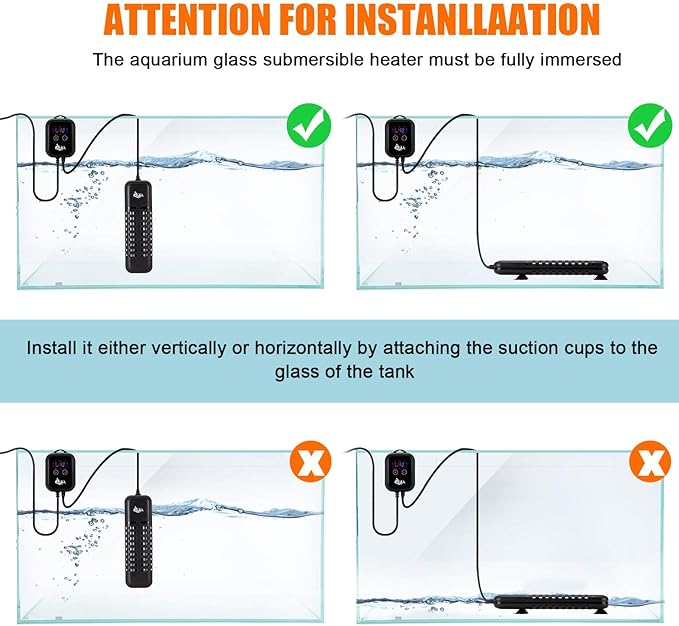 ATTENTION FOR INSTANLLAATION

The aquarium glass submersible heater must be fully immersed

Install it either vertically or horizontally by attaching the suction cups to the glass of the tank