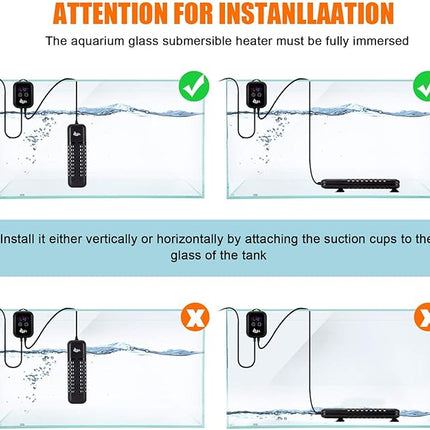 ATTENTION FOR INSTANLLAATION

The aquarium glass submersible heater must be fully immersed

Install it either vertically or horizontally by attaching the suction cups to the glass of the tank