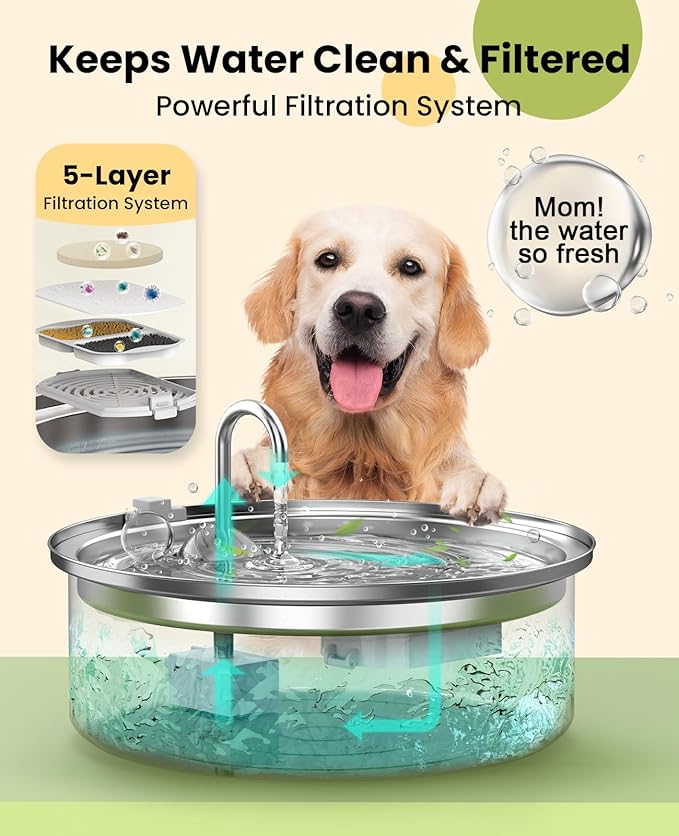 Keeps Water Clean & Filtered
Powerful Filtration System

5-Layer
Filtration System

Mom!
the water
so fresh