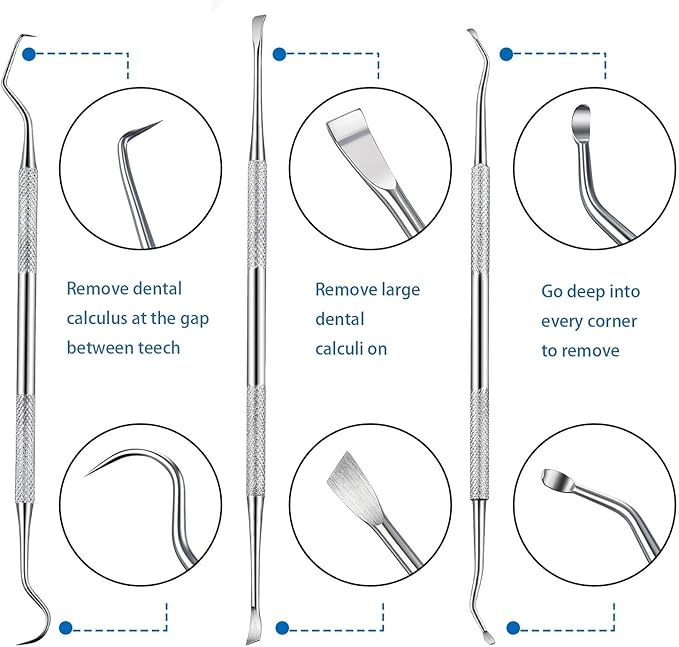 Remove dental calculus at the gap between teech

Remove large dental calculi on

Go deep into every corner to remove