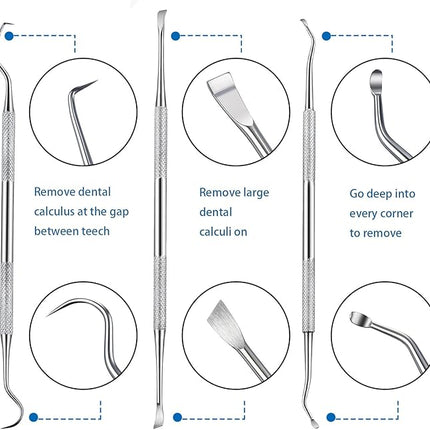 Remove dental calculus at the gap between teech

Remove large dental calculi on

Go deep into every corner to remove