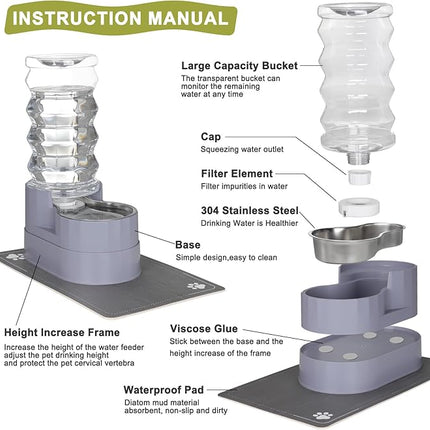 INSTRUCTION MANUAL

Large Capacity Bucket
The transparent bucket can monitor the remaining water at any time

Cap
Squeezing water outlet

Filter Element
Filter impurities in water

304 Stainless Steel
Drinking Water is Healthier

Base
Simple design,easy to clean

Height Increase Frame
Increase the height of the water feeder adjust the pet drinking height and protect the pet cervical vertebra

Viscose Glue
Stick between the base and the height increase of the frame

Waterproof Pad
Diatom mud material absorbent, non-slip and dirty