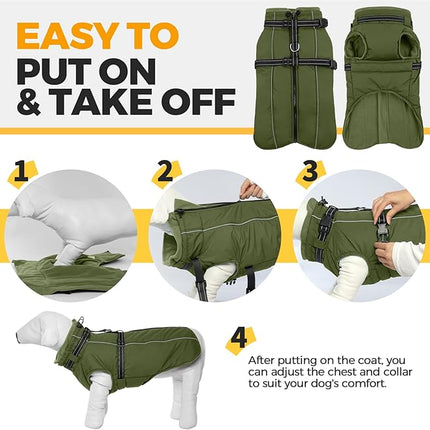 EASY TO
PUT ON
& TAKE OFF

1

2

3

4

After putting on the coat, you can adjust the chest and collar to suit your dog's comfort.