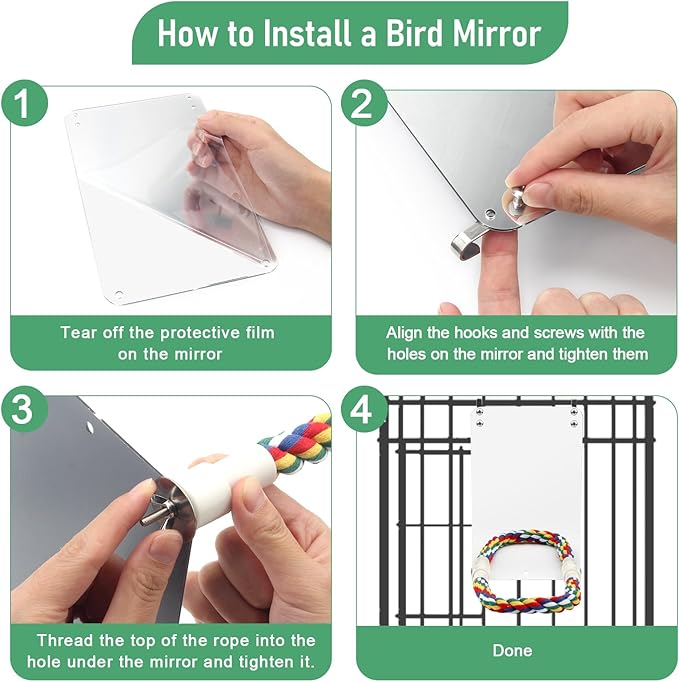 How to Install a Bird Mirror

1

Tear off the protective film on the mirror

2

Align the hooks and screws with the holes on the mirror and tighten them

3

Thread the top of the rope into the hole under the mirror and tighten it.

4

Done