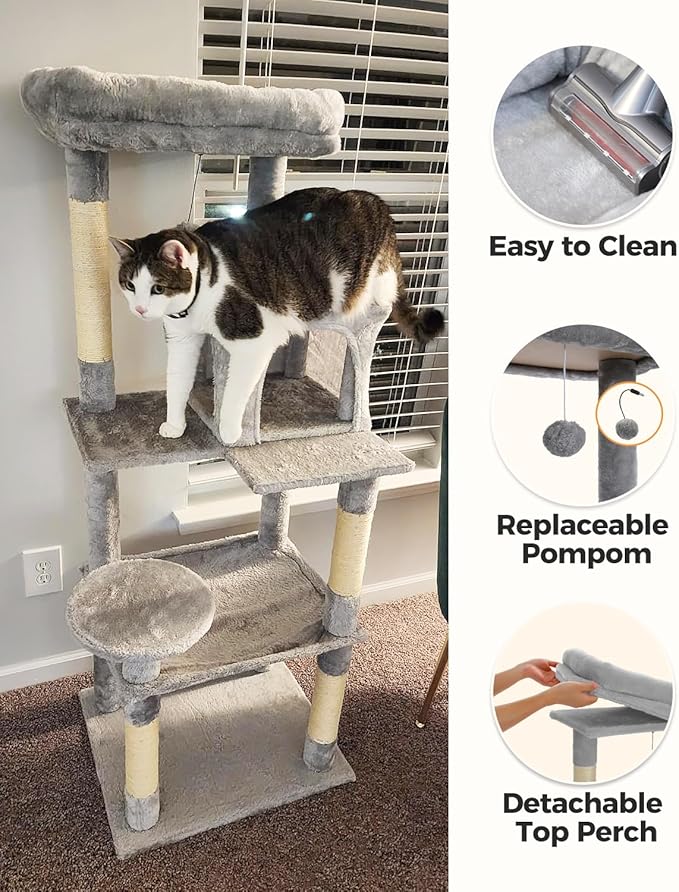 Easy to Clean

Replaceable Pompom

Detachable Top Perch