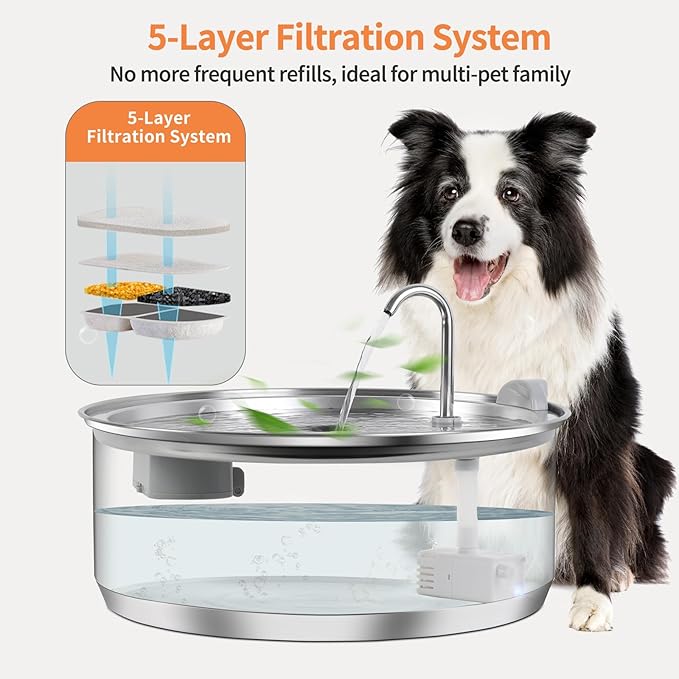 5-Layer Filtration System
No more frequent refills, ideal for multi-pet family

5-Layer Filtration System