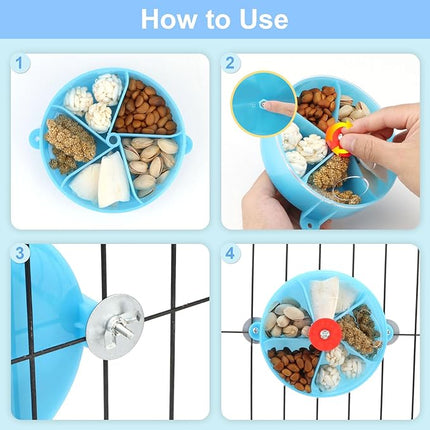 How to Use

1

2

3

4