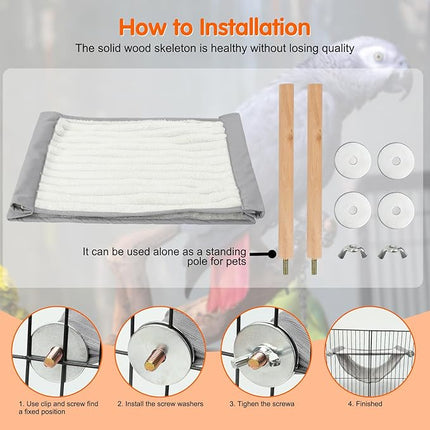 How to Installation

The solid wood skeleton is healthy without losing quality

It can be used alone as a standing pole for pets

1. Use clip and screw find a fixed position

2. Install the screw washers

3. Tighen the screwa

4. Finished