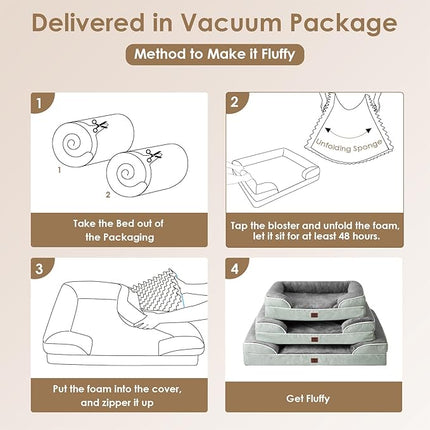 Delivered in Vacuum Package

Method to Make it Fluffy

1

1

2

Take the Bed out of the Packaging

2

Unfolding Sponge

Tap the bloster and unfold the foam, let it sit for at least 48 hours.

3

Put the foam into the cover, and zipper it up

4

Get Fluffy