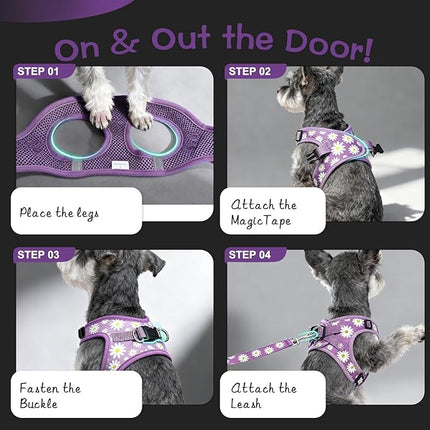 On & Out the Door!

STEP 01

Place the legs

STEP 02

Attach the MagicTape

STEP 03

Fasten the Buckle

STEP 04

Attach the Leash