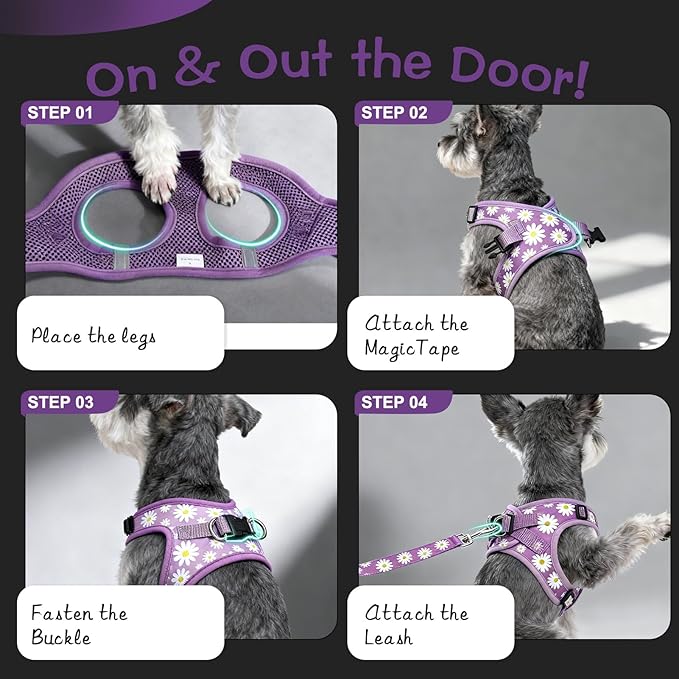 On & Out the Door!

STEP 01

Place the legs

STEP 02

Attach the MagicTape

STEP 03

Fasten the Buckle

STEP 04

Attach the Leash