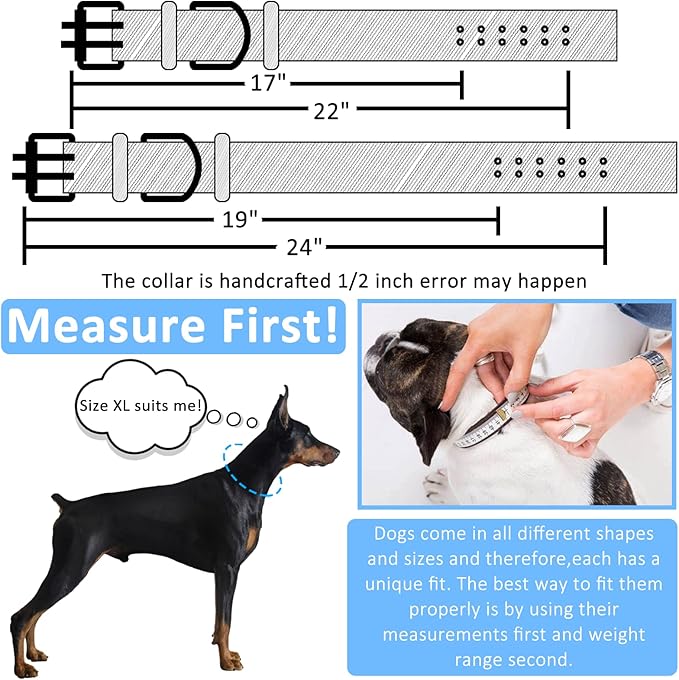 17"

22"

19"

24"

The collar is handcrafted 1/2 inch error may happen

Measure First!

Size XL suits me!

Dogs come in all different shapes and sizes and therefore,each has a unique fit. The best way to fit them properly is by using their measurements first and weight range second.