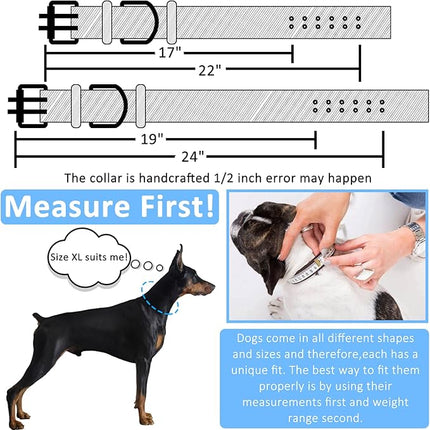 17"

22"

19"

24"

The collar is handcrafted 1/2 inch error may happen

Measure First!

Size XL suits me!

Dogs come in all different shapes and sizes and therefore,each has a unique fit. The best way to fit them properly is by using their measurements first and weight range second.