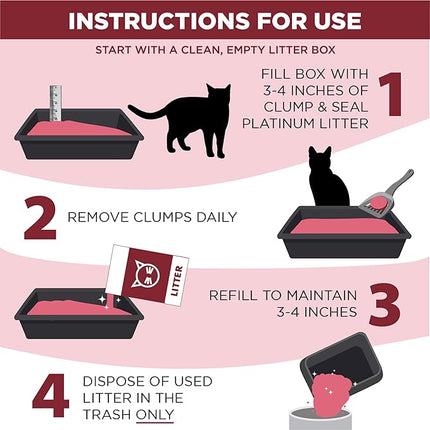 INSTRUCTIONS FOR USE

START WITH A CLEAN, EMPTY LITTER BOX

FILL BOX WITH 3-4 INCHES OF CLUMP & SEAL PLATINUM LITTER 1

2 REMOVE CLUMPS DAILY

LITTER

REFILL TO MAINTAIN 3-4 INCHES 3

4 DISPOSE OF USED LITTER IN THE TRASH ONLY