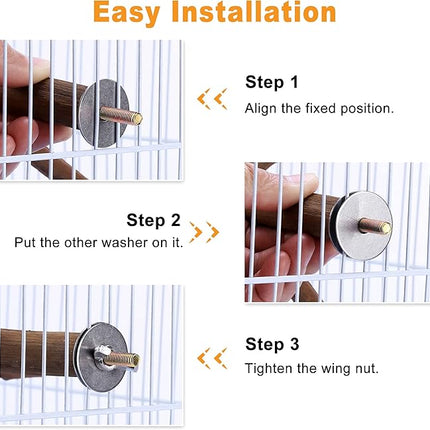 Easy Installation

Step 1
Align the fixed position.

Step 2
Put the other washer on it.

Step 3
Tighten the wing nut.