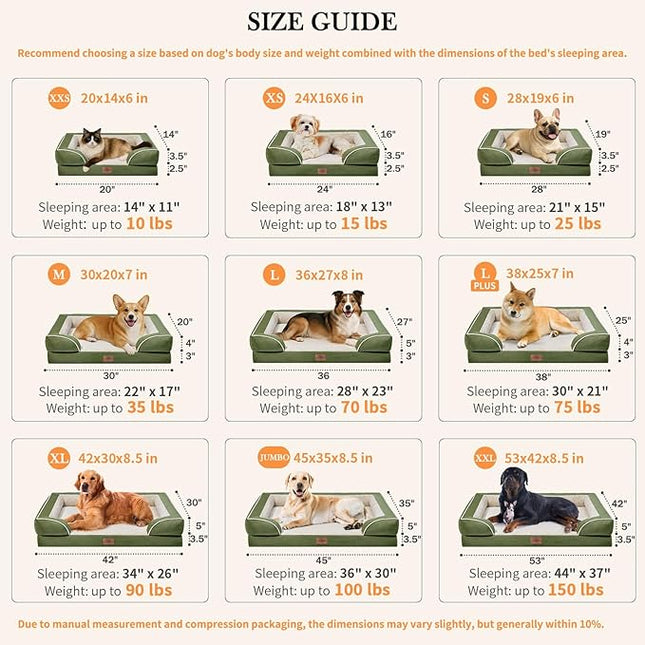 SIZE GUIDE

Recommend choosing a size based on dog's body size and weight combined with the dimensions of the bed's sleeping area.

XXS 20x14x6 in
14"
3.5"
2.5"
20"
Sleeping area: 14" x 11"
Weight: up to 10 lbs

XS 24X16X6 in
16"
3.5"
2.5"
24"
Sleeping area: 18" x 13"
Weight: up to 15 lbs

S 28x19x6 in
19"
3.5"
2.5"
28"
Sleeping area: 21" x 15"
Weight: up to 25 lbs

M 30x20x7 in
20"
4"
3"
30"
Sleeping area: 22" x 17"
Weight: up to 35 lbs

L 36x27x8 in
27"
5"
3"
36
Sleeping area: 28" x 23"
Weight: up to 70 lbs

L PLUS 38x25x7 in
25"
4"
3"
38"
Sleeping area: 30" x 21"
Weight: up to 75 lbs

XL 42x30x8.5 in
30"
5"
3.5"
42"
Sleeping area: 34" x 26"
Weight: up to 90 lbs

JUMBO 45x35x8.5 in
35"
5"
3.5"
45"
Sleeping area: 36" x 30"
Weight: up to 100 lbs

XXL 53x42x8.5 in
42"
5"
3.5"
53"
Sleeping area: 44" x 37"
Weight: up to 150 lbs

Due to manual measurement and compression packaging, the dimensions may vary slightly, but generally within 10%.