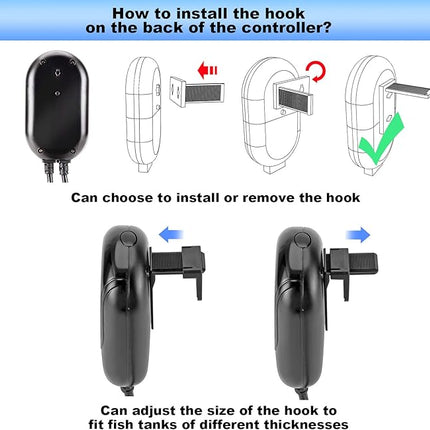 How to install the hook on the back of the controller?

Can choose to install or remove the hook

Can adjust the size of the hook to fit fish tanks of different thicknesses