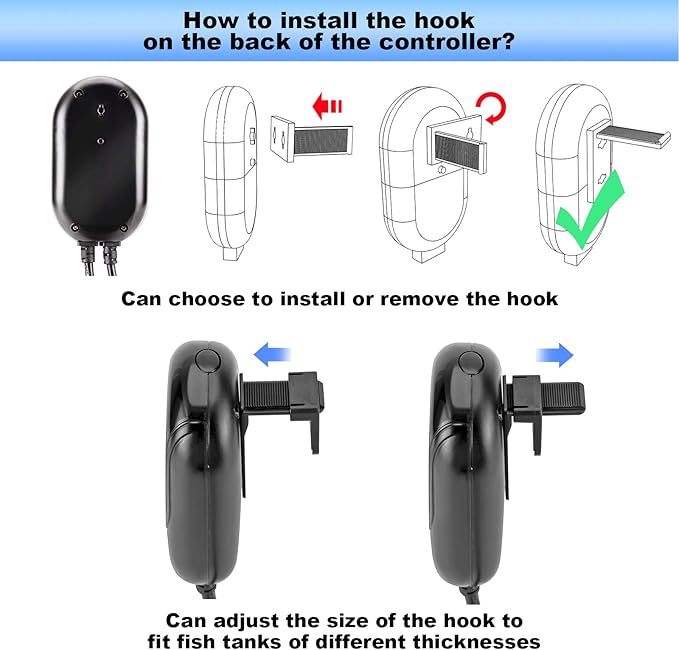 How to install the hook on the back of the controller?

Can choose to install or remove the hook

Can adjust the size of the hook to fit fish tanks of different thicknesses