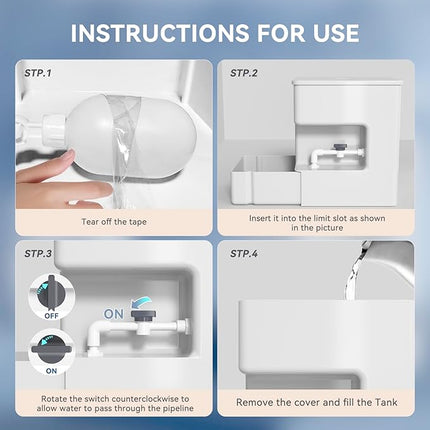 INSTRUCTIONS FOR USE

STP.1

Tear off the tape

STP.2

Insert it into the limit slot as shown in the picture

STP.3

OFF

ON

ON

Rotate the switch counterclockwise to allow water to pass through the pipeline

STP.4

Remove the cover and fill the Tank