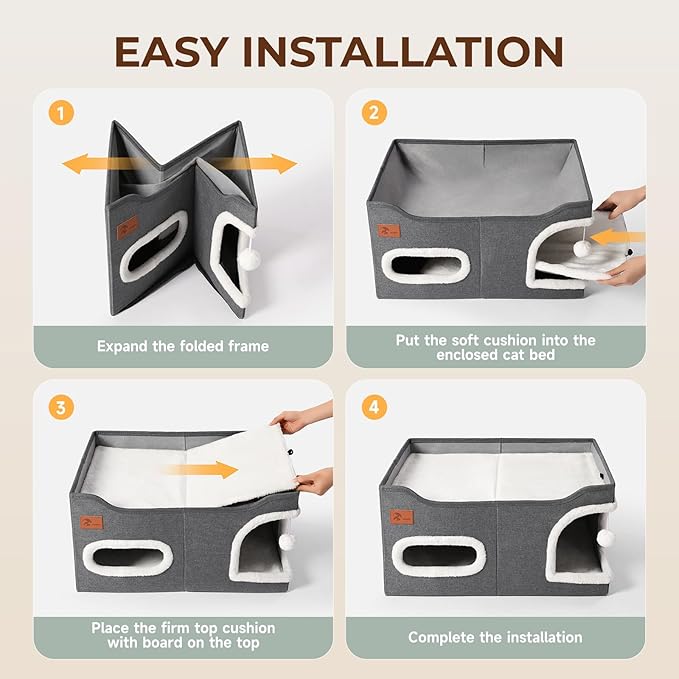 EASY INSTALLATION

1

Expand the folded frame

2

Put the soft cushion into the enclosed cat bed

3

Place the firm top cushion with board on the top

4

Complete the installation