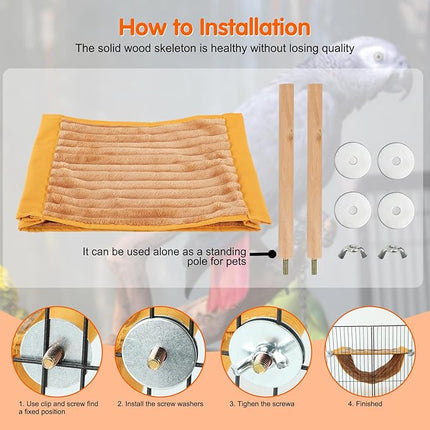 How to Installation

The solid wood skeleton is healthy without losing quality

It can be used alone as a standing pole for pets

1. Use clip and screw find a fixed position

2. Install the screw washers

3. Tighen the screwa

4. Finished