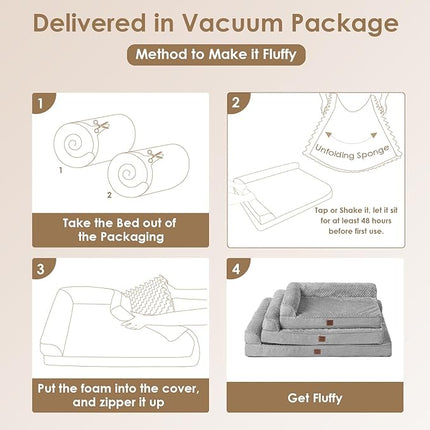 Delivered in Vacuum Package

Method to Make it Fluffy

1

1

2

Take the Bed out of the Packaging

2

Unfolding Sponge

Tap or Shake it, let it sit for at least 48 hours before first use.

3

Put the foam into the cover, and zipper it up

4

Get Fluffy