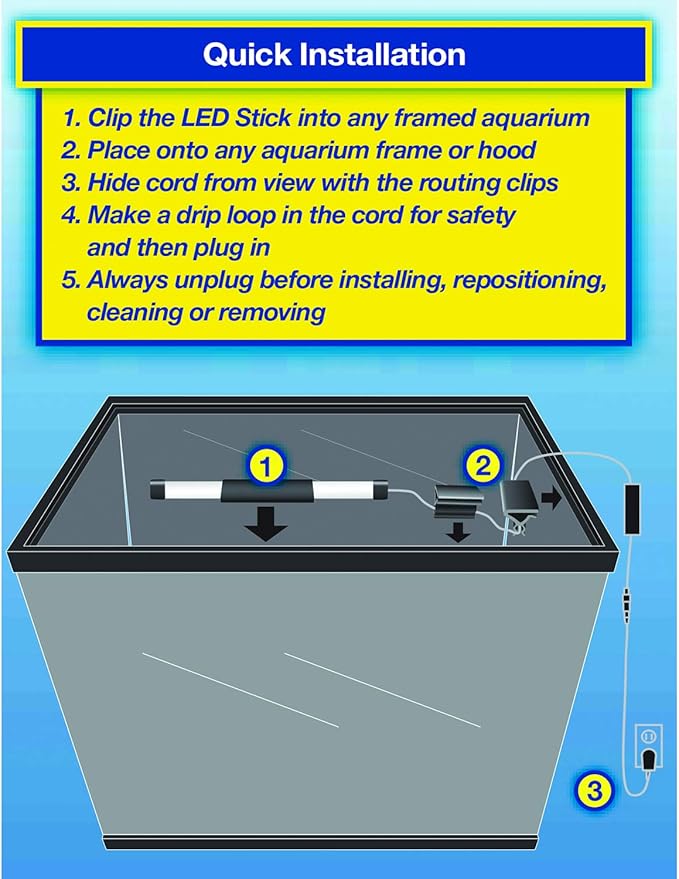 Quick Installation

1. Clip the LED Stick into any framed aquarium
2. Place onto any aquarium frame or hood
3. Hide cord from view with the routing clips
4. Make a drip loop in the cord for safety and then plug in
5. Always unplug before installing, repositioning, cleaning or removing

1

2

3