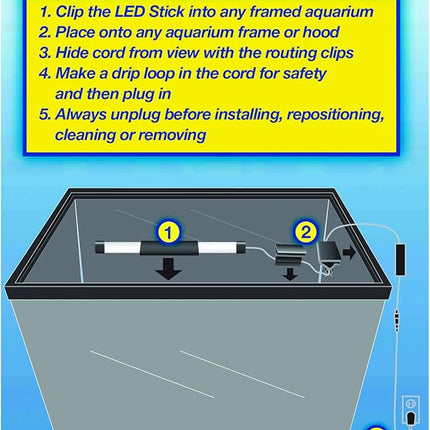 1. Clip the LED Stick into any framed aquarium
2. Place onto any aquarium frame or hood
3. Hide cord from view with the routing clips
4. Make a drip loop in the cord for safety and then plug in
5. Always unplug before installing, repositioning, cleaning or removing

1

2