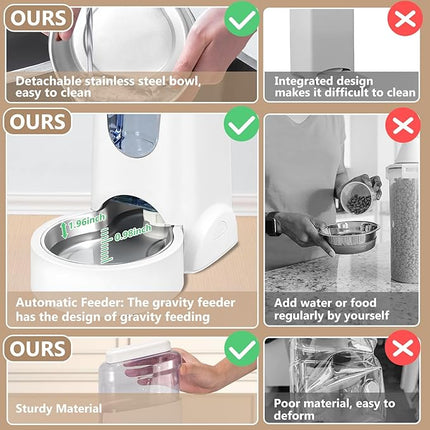 OURS

Detachable stainless steel bowl, easy to clean

Integrated design makes it difficult to clean

OURS

1.96inch

0.98inch

Automatic Feeder: The gravity feeder has the design of gravity feeding

Add water or food regularly by yourself

OURS

Sturdy Material

Poor material, easy to deform