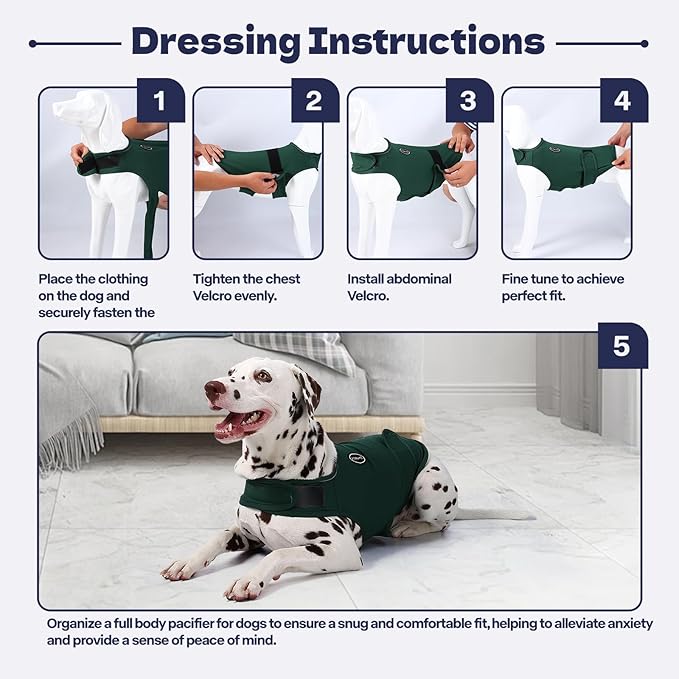 Dressing Instructions

1

Place the clothing on the dog and securely fasten the

2

Tighten the chest Velcro evenly.

3

Install abdominal Velcro.

4

Fine tune to achieve perfect fit.

5

Organize a full body pacifier for dogs to ensure a snug and comfortable fit, helping to alleviate anxiety and provide a sense of peace of mind.