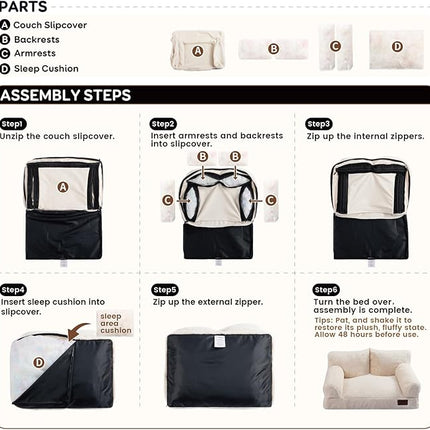 PARTS
A Couch Slipcover
B Backrests
C Armrests
D Sleep Cushion

A B C D

ASSEMBLY STEPS

Step1
Unzip the couch slipcover.

A

Step2
Insert armrests and backrests into slipcover.

B B C C

Step3
Zip up the internal zippers.

Step4
Insert sleep cushion into slipcover.

sleep area cushion

D

Step5
Zip up the external zipper.

Step6
Turn the bed over. assembly is complete.
Tips: Pat, and shake it to restore its plush, fluffy state. Allow 48 hours before use.