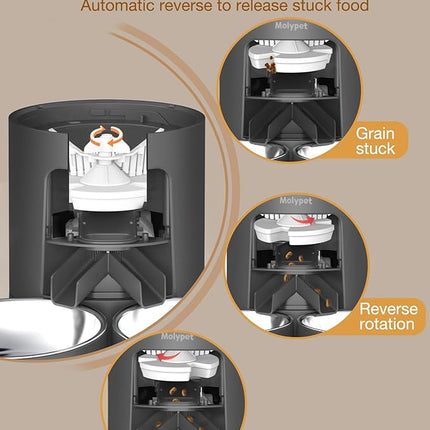 Automatic reverse to release stuck food

Molypet

Grain stuck

Molypet

Reverse rotation

Molypet