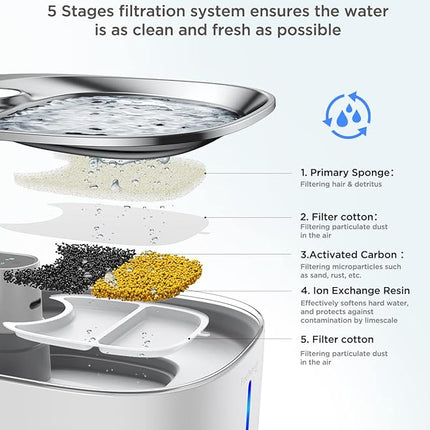 5 Stages filtration system ensures the water is as clean and fresh as possible

1. Primary Sponge:
Filtering hair & detritus

2. Filter cotton:
Filtering particulate dust in the air

3.Activated Carbon :
Filtering microparticles such as sand, rust, etc.

4. Ion Exchange Resin
Effectively softens hard water, and protects against contamination by limescale

5. Filter cotton
Filtering particulate dust in the air