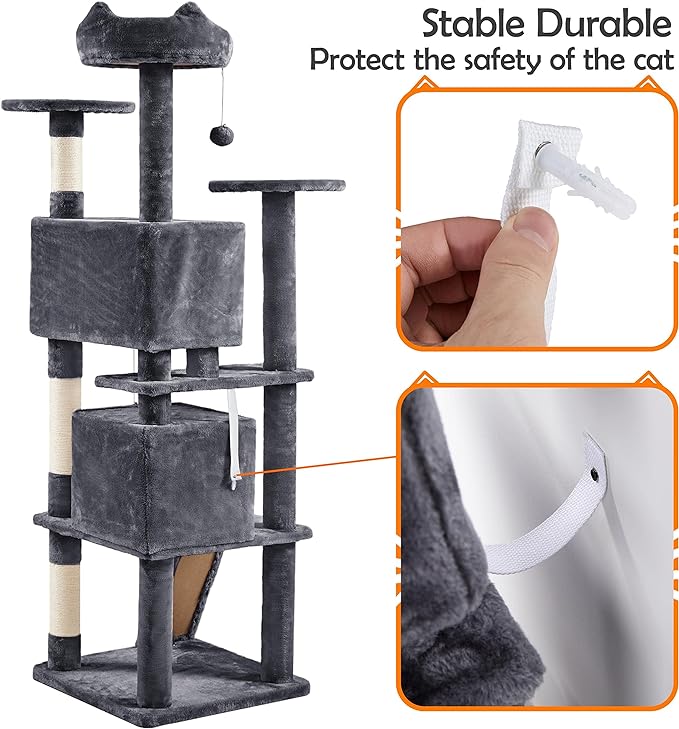 Stable Durable
Protect the safety of the cat