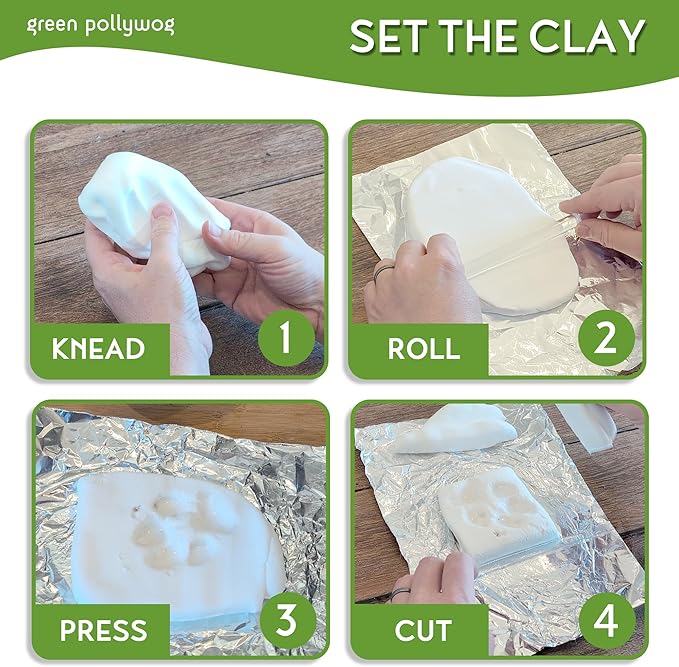 green pollywog

SET THE CLAY

KNEAD 1

ROLL 2

PRESS 3

CUT 4