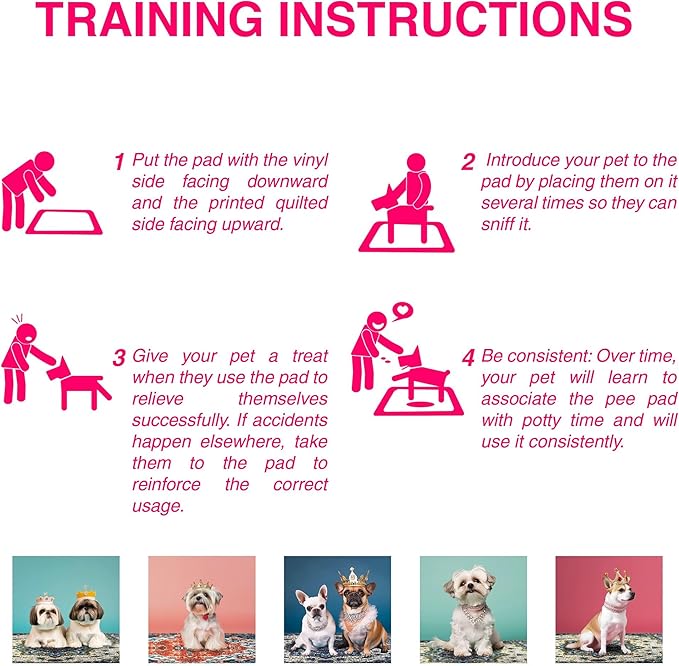 TRAINING INSTRUCTIONS

1 Put the pad with the vinyl side facing downward and the printed quilted side facing upward.

2 Introduce your pet to the pad by placing them on it several times so they can sniff it.

3 Give your pet a treat when they use the pad to relieve themselves successfully. If accidents happen elsewhere, take them to the pad to reinforce the correct usage.

4 Be consistent: Over time, your pet will learn to associate the pee pad with potty time and will use it consistently.