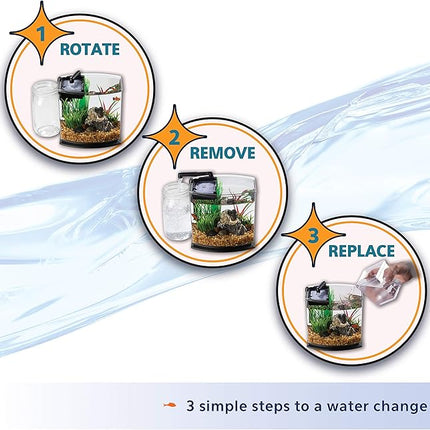 1
ROTATE

2
REMOVE

3
REPLACE

3 simple steps to a water change