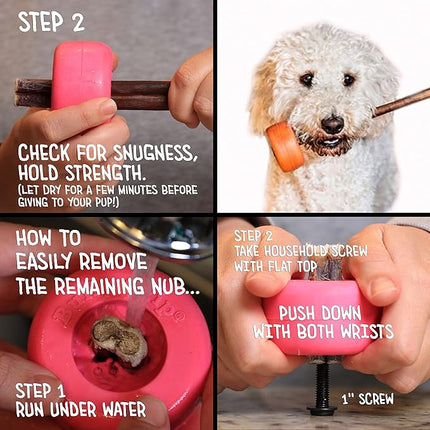 STEP 2

CHECK FOR SNUGNESS, HOLD STRENGTH.
(LET DRY FOR A FEW MINUTES BEFORE GIVING TO YOUR PUP!)

HOW TO EASILY REMOVE THE REMAINING NUB...

STEP 1
RUN UNDER WATER

STEP 2
TAKE HOUSEHOLD SCREW WITH FLAT TOP

PUSH DOWN WITH BOTH WRISTS

1" SCREW