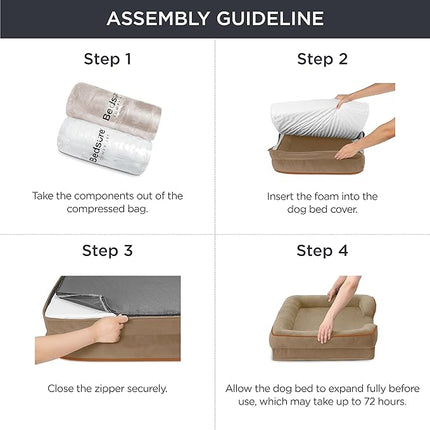 ASSEMBLY GUIDELINE

Step 1

Bedsure

Bedsure

Take the components out of the compressed bag.

Step 2

Insert the foam into the dog bed cover.

Step 3

Close the zipper securely.

Step 4

Allow the dog bed to expand fully before use, which may take up to 72 hours.