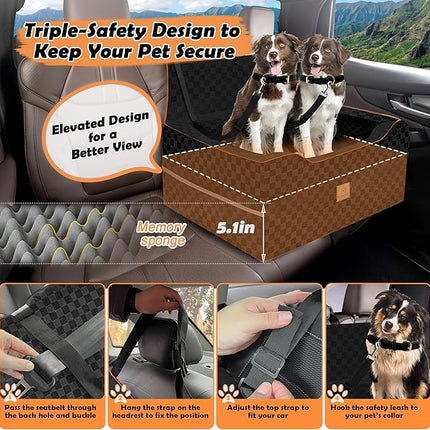 Triple-Safety Design to Keep Your Pet Secure

Elevated Design for a Better View

Memory sponge

5.1in

1
Pass the seatbelt through the back hole and buckle

2
Hang the strap on the headrest to fix the position

3
Adjust the top strap to fit your car

4
Hook the safety leash to your pet's collar