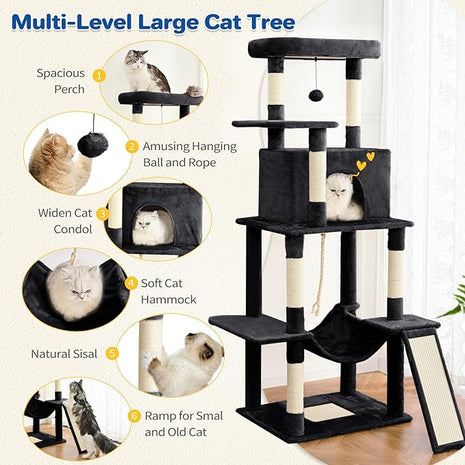 Multi-Level Large Cat Tree

Spacious Perch 1

2 Amusing Hanging Ball and Rope

Widen Cat Condol 3

4 Soft Cat Hammock

Natural Sisal 5

6 Ramp for Smal and Old Cat