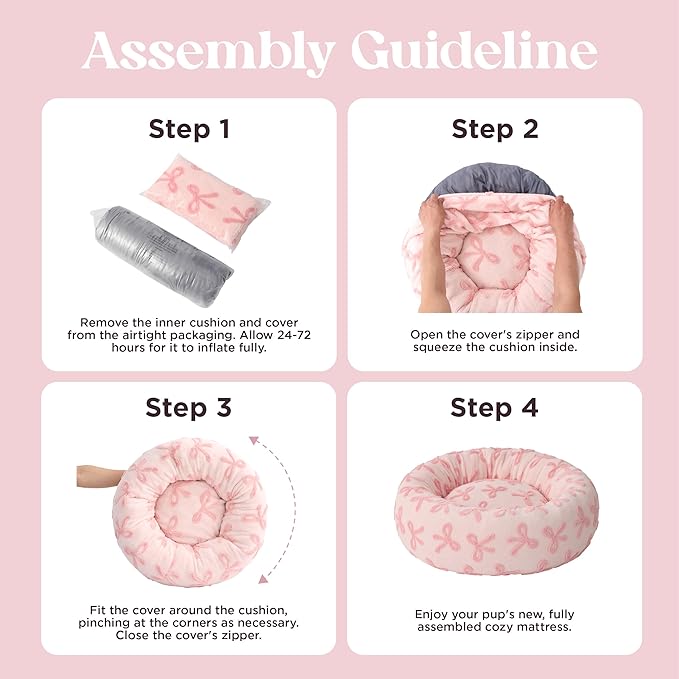 Assembly Guideline

Step 1

Remove the inner cushion and cover from the airtight packaging. Allow 24-72 hours for it to inflate fully.

Step 2

Open the cover's zipper and squeeze the cushion inside.

Step 3

Fit the cover around the cushion, pinching at the corners as necessary. Close the cover's zipper.

Step 4

Enjoy your pup's new, fully assembled cozy mattress.